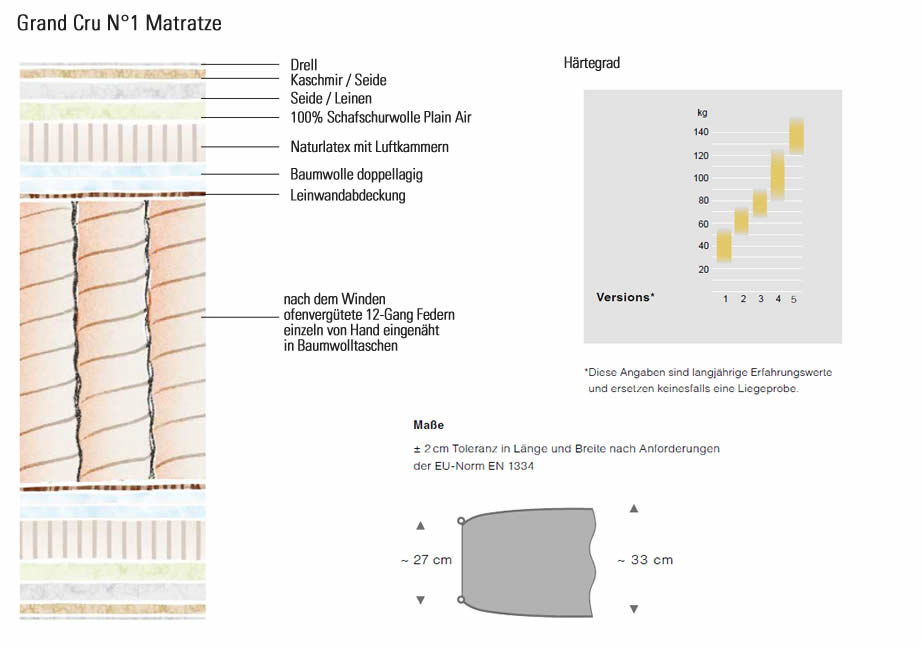 Grand Cru N°1 Matratze

Drell
Kaschmir / Seide
Seide / Leinen
100% Schafschurwolle Plain Air
Naturlatex mit Luftkammern
Baumwolle doppellagig
Leinwandabdeckung

nach dem Winden ofenvergütete 12-Gang Federn einzeln von Hand eingenäht in Baumwolltaschen

Härtegrad

kg
140
120
100
80
60
40
20

Versions*
1 2 3 4 5

*Diese Angaben sind langjährige Erfahrungswerte und ersetzen keinesfalls eine Liegeprobe.

Maße

± 2 cm Toleranz in Länge und Breite nach Anforderungen der EU-Norm EN 1334

~ 27 cm
~ 33 cm